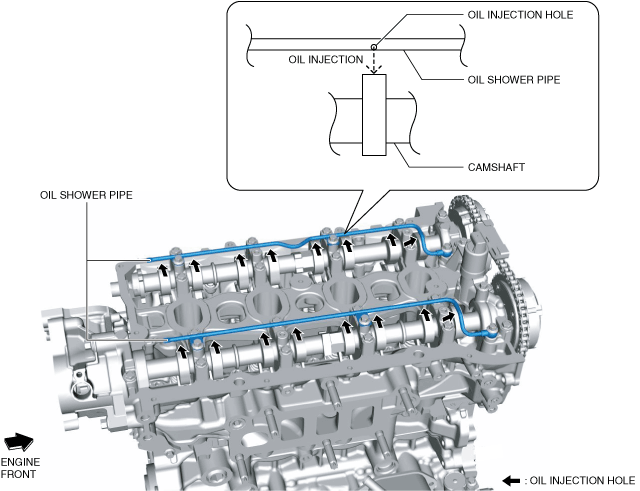 OIL INJECTION HOLE
OIL INJECTION
OIL SHOWER PIPE
CAMSHAFT
OIL SHOWER PIPE
ENGINE FRONT
: OIL INJECTION HOLE