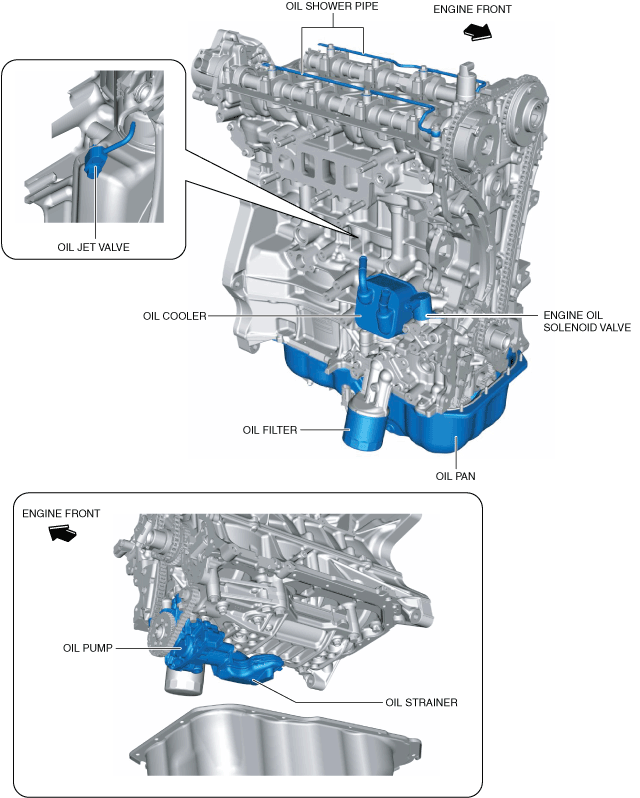 OIL SHOWER PIPE

ENGINE FRONT

OIL JET VALVE

OIL COOLER

ENGINE OIL SOLENOID VALVE

OIL FILTER

OIL PAN

ENGINE FRONT

OIL PUMP

OIL STRAINER