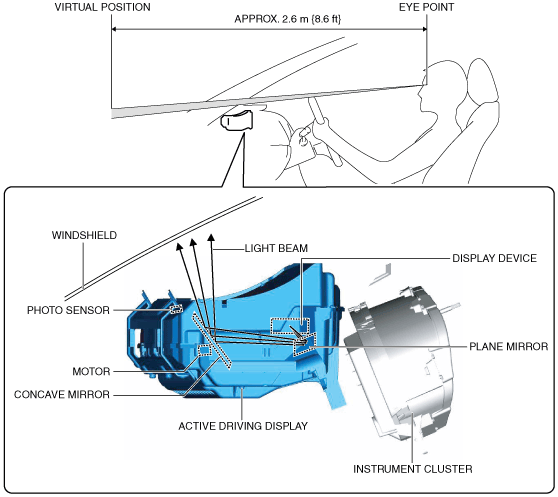 VIRTUAL POSITION

EYE POINT

APPROX. 2.6 m {8.6 ft}

WINDSHIELD

LIGHT BEAM

DISPLAY DEVICE

PHOTO SENSOR

PLANE MIRROR

MOTOR

CONCAVE MIRROR

ACTIVE DRIVING DISPLAY

INSTRUMENT CLUSTER