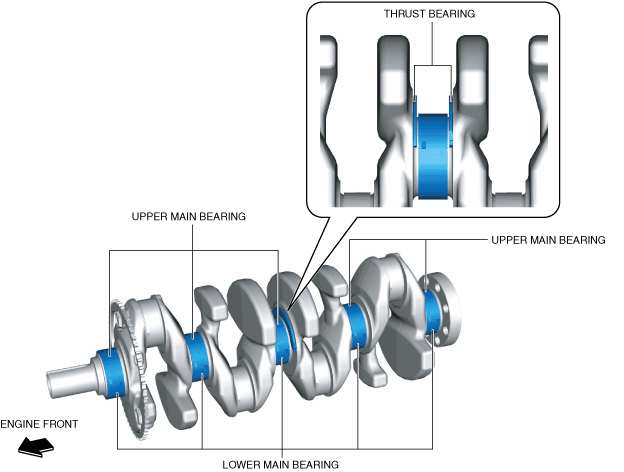 THRUST BEARING

UPPER MAIN BEARING

UPPER MAIN BEARING

ENGINE FRONT

LOWER MAIN BEARING