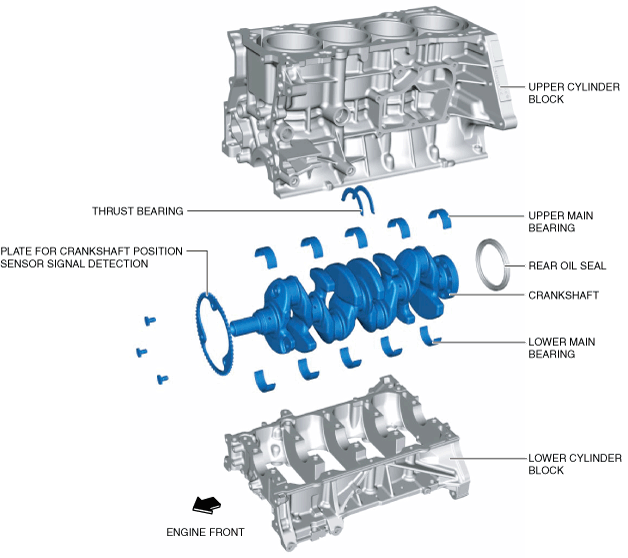 UPPER CYLINDER BLOCK

THRUST BEARING

UPPER MAIN BEARING

PLATE FOR CRANKSHAFT POSITION SENSOR SIGNAL DETECTION

REAR OIL SEAL

CRANKSHAFT

LOWER MAIN BEARING

LOWER CYLINDER BLOCK

ENGINE FRONT