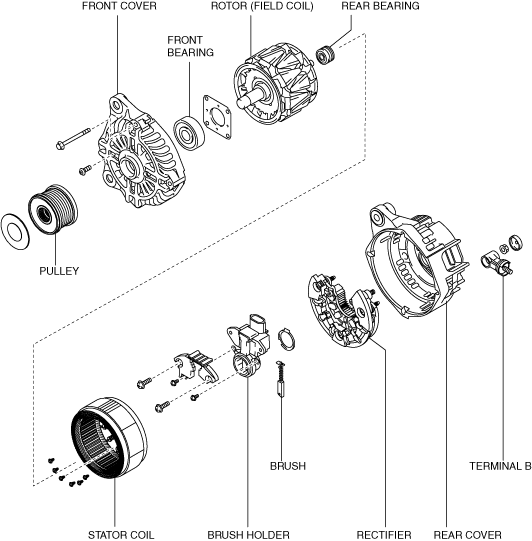 FRONT COVER
ROTOR (FIELD COIL)
REAR BEARING
FRONT BEARING
PULLEY
BRUSH
TERMINAL B
STATOR COIL
BRUSH HOLDER
RECTIFIER
REAR COVER