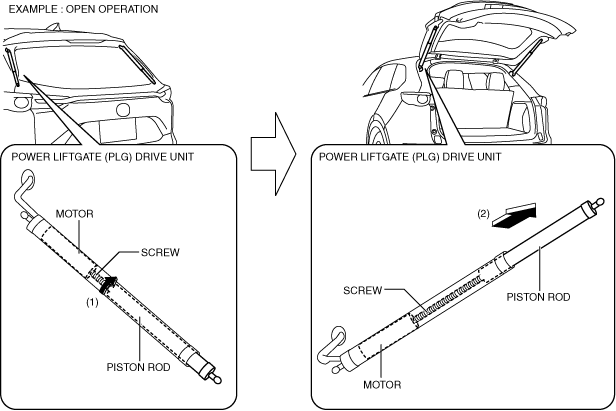 EXAMPLE : OPEN OPERATION

POWER LIFTGATE (PLG) DRIVE UNIT

MOTOR

SCREW

(1)

PISTON ROD

POWER LIFTGATE (PLG) DRIVE UNIT

(2)

SCREW

PISTON ROD

MOTOR