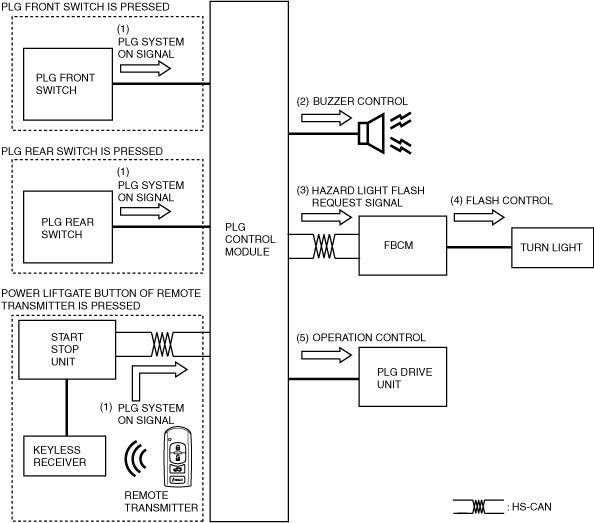 PLG FRONT SWITCH IS PRESSED

(1) PLG SYSTEM ON SIGNAL

PLG FRONT SWITCH

PLG REAR SWITCH IS PRESSED

(1) PLG SYSTEM ON SIGNAL

PLG REAR SWITCH

POWER LIFTGATE BUTTON OF REMOTE TRANSMITTER IS PRESSED

START STOP UNIT

(1) PLG SYSTEM ON SIGNAL

KEYLESS RECEIVER

REMOTE TRANSMITTER

PLG CONTROL MODULE

(2) BUZZER CONTROL

(3) HAZARD LIGHT FLASH REQUEST SIGNAL

FBCM

(4) FLASH CONTROL

TURN LIGHT

(5) OPERATION CONTROL

PLG DRIVE UNIT

: HS-CAN