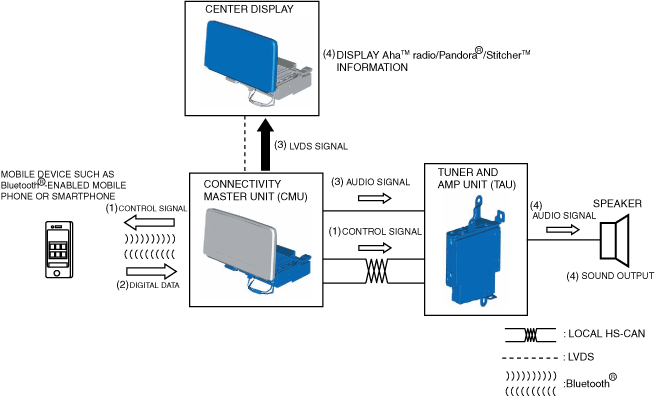 CENTER DISPLAY

(4) DISPLAY Aha™ radio/Pandora®/Stitcher™ INFORMATION

(3) LVDS SIGNAL

MOBILE DEVICE SUCH AS Bluetooth®-ENABLED MOBILE PHONE OR SMARTPHONE

(1) CONTROL SIGNAL

(2) DIGITAL DATA

CONNECTIVITY MASTER UNIT (CMU)

(3) AUDIO SIGNAL

(1) CONTROL SIGNAL

TUNER AND AMP UNIT (TAU)

(4) AUDIO SIGNAL

SPEAKER

(4) SOUND OUTPUT

: LOCAL HS-CAN

: LVDS

:Bluetooth®