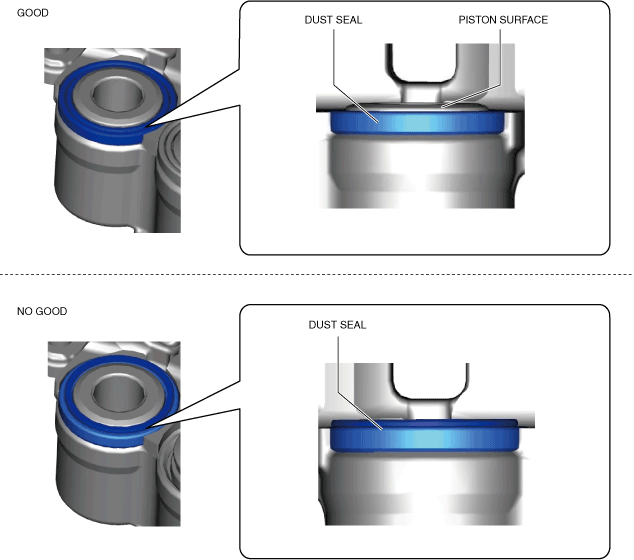 GOOD

DUST SEAL

PISTON SURFACE

NO GOOD

DUST SEAL