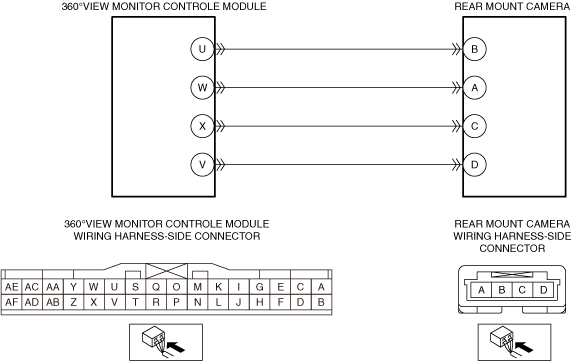 360°VIEW MONITOR CONTROLE MODULE

REAR MOUNT CAMERA

U
W
X
V

B
A
C
D

360°VIEW MONITOR CONTROLE MODULE WIRING HARNESS-SIDE CONNECTOR

| AE | AC | AA | Y | W | U | S | Q | O | M | K | I | G | E | C | A |
|---|---|---|---|---|---|---|---|---|---|---|---|---|---|---|---|
| AF | AD | AB | Z | X | V | T | R | P | N | L | J | H | F | D | B |

REAR MOUNT CAMERA WIRING HARNESS-SIDE CONNECTOR

| A | B | C | D |
|---|---|---|---|