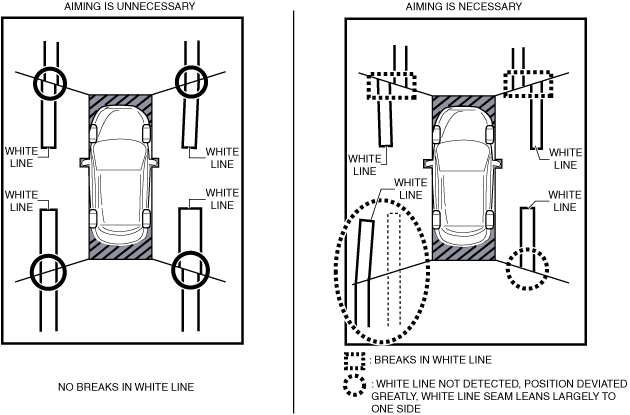 AIMING IS UNNECESSARY

WHITE LINE

WHITE LINE

WHITE LINE

WHITE LINE

NO BREAKS IN WHITE LINE

AIMING IS NECESSARY

WHITE LINE

WHITE LINE

WHITE LINE

WHITE LINE

: BREAKS IN WHITE LINE

: WHITE LINE NOT DETECTED, POSITION DEVIATED GREATLY, WHITE LINE SEAM LEANS LARGELY TO ONE SIDE