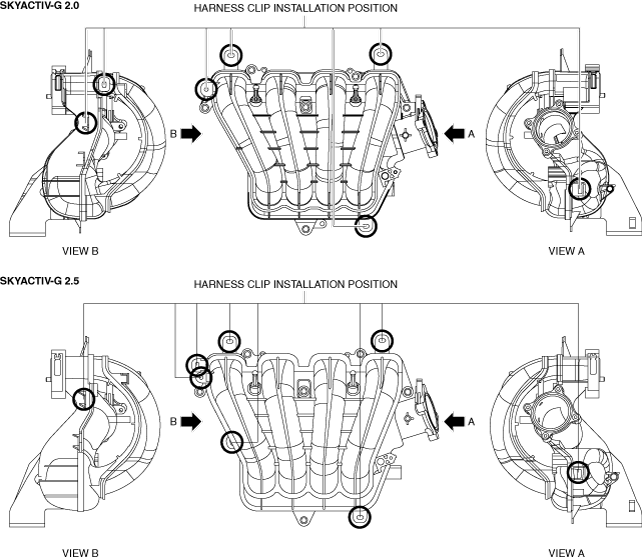 SKYACTIV-G 2.0

HARNESS CLIP INSTALLATION POSITION

B

A

VIEW B

VIEW A

SKYACTIV-G 2.5

HARNESS CLIP INSTALLATION POSITION

B

A

VIEW B

VIEW A