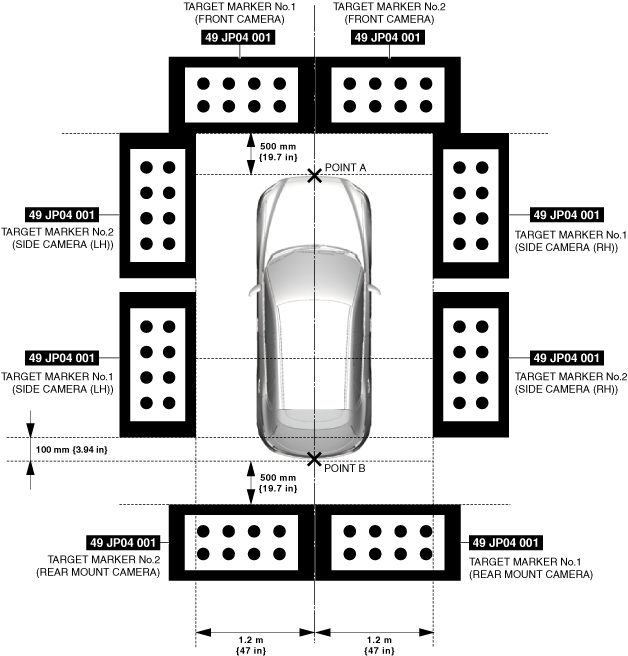 TARGET MARKER No.1
(FRONT CAMERA)
49 JP04 001

TARGET MARKER No.2
(FRONT CAMERA)
49 JP04 001

500 mm
{19.7 in}

POINT A

49 JP04 001
TARGET MARKER No.2
(SIDE CAMERA (LH))

49 JP04 001
TARGET MARKER No.1
(SIDE CAMERA (RH))

49 JP04 001
TARGET MARKER No.1
(SIDE CAMERA (LH))

49 JP04 001
TARGET MARKER No.2
(SIDE CAMERA (RH))

100 mm {3.94 in}

POINT B

500 mm
{19.7 in}

49 JP04 001
TARGET MARKER No.2
(REAR MOUNT CAMERA)

49 JP04 001
TARGET MARKER No.1
(REAR MOUNT CAMERA)

1.2 m
{47 in}

1.2 m
{47 in}