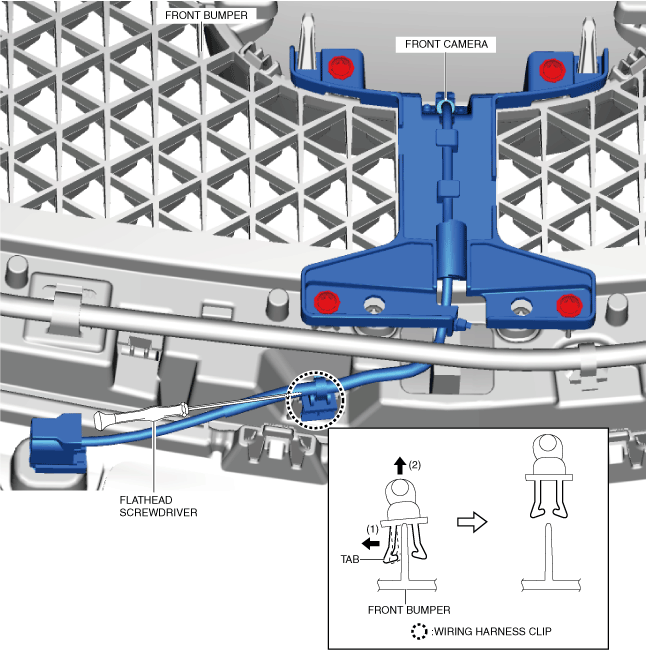 FRONT BUMPER

FRONT CAMERA

FLATHEAD SCREWDRIVER

(2)

(1)

TAB

FRONT BUMPER

:WIRING HARNESS CLIP