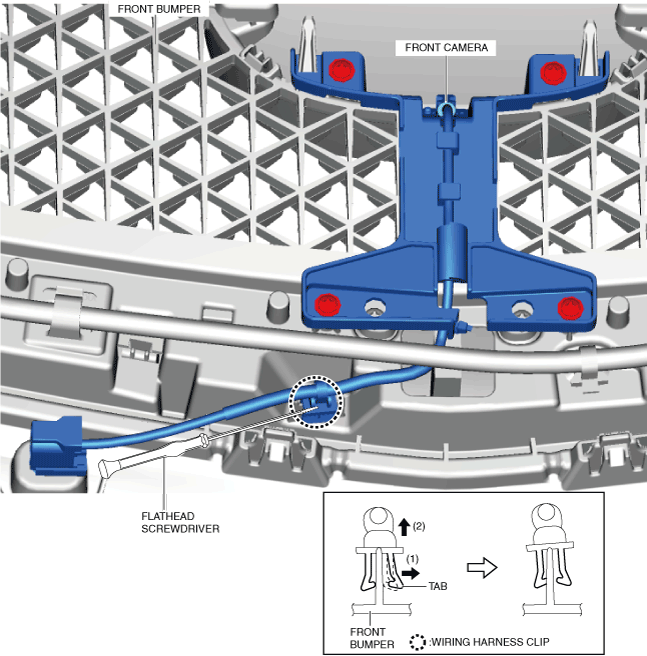 FRONT BUMPER

FRONT CAMERA

FLATHEAD SCREWDRIVER

(2)

(1)

TAB

FRONT BUMPER

:WIRING HARNESS CLIP