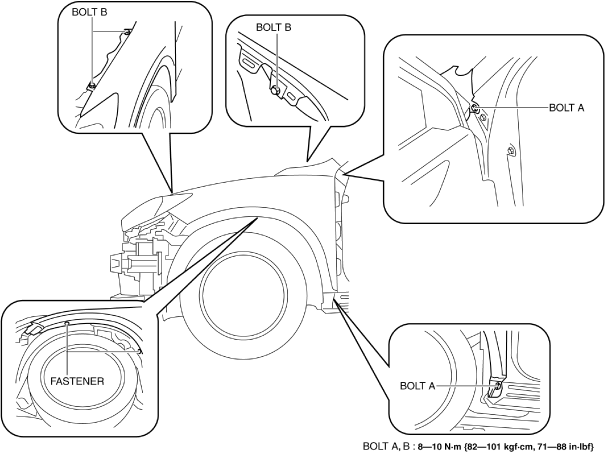 BOLT B

BOLT B

BOLT A

FASTENER

BOLT A

BOLT A, B : 8—10 N·m {82—101 kgf·cm, 71—88 in·lbf}