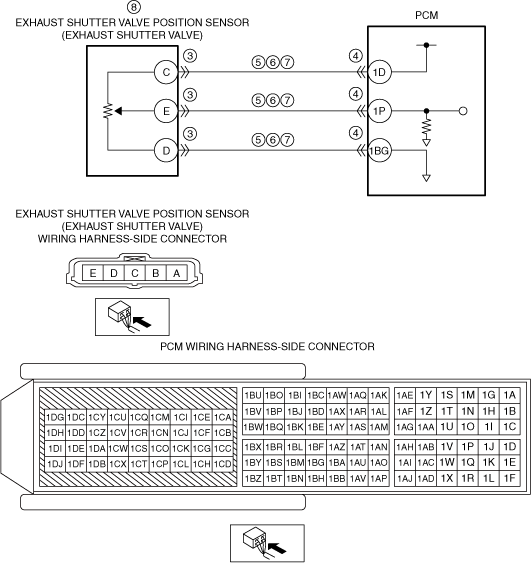 ⑧
EXHAUST SHUTTER VALVE POSITION SENSOR
(EXHAUST SHUTTER VALVE)

PCM

C ③ ⑤⑥⑦ ④ 1D
E ③ ⑤⑥⑦ ④ 1P
D ③ ⑤⑥⑦ ④ 1BG

EXHAUST SHUTTER VALVE POSITION SENSOR
(EXHAUST SHUTTER VALVE)
WIRING HARNESS-SIDE CONNECTOR

| E | D | C | B | A |
|---|---|---|---|---|

PCM WIRING HARNESS-SIDE CONNECTOR

| 1DG | 1DC | 1CY | 1CU | 1CQ | 1CM | 1CI | 1CE | 1CA |
|---|---|---|---|---|---|---|---|---|
| 1DH | 1DD | 1CZ | 1CV | 1CR | 1CN | 1CJ | 1CF | 1CB |
| 1DI | 1DE | 1DA | 1CW | 1CS | 1CO | 1CK | 1CG | 1CC |
| 1DJ | 1DF | 1DB | 1CX | 1CT | 1CP | 1CL | 1CH | 1CD |

| 1BU | 1BO | 1BI | 1BC | 1AW | 1AQ | 1AK |
|---|---|---|---|---|---|---|
| 1BV | 1BP | 1BJ | 1BD | 1AX | 1AR | 1AL |
| 1BW | 1BQ | 1BK | 1BE | 1AY | 1AS | 1AM |

| 1BX | 1BR | 1BL | 1BF | 1AZ | 1AT | 1AN |
|---|---|---|---|---|---|---|
| 1BY | 1BS | 1BM | 1BG | 1BA | 1AU | 1AO |
| 1BZ | 1BT | 1BN | 1BH | 1BB | 1AV | 1AP |

| 1AE | 1Y | 1S | 1M | 1G | 1A |
|---|---|---|---|---|---|
| 1AF | 1Z | 1T | 1N | 1H | 1B |
| 1AG | 1AA | 1U | 1O | 1I | 1C |

| 1AH | 1AB | 1V | 1P | 1J | 1D |
|---|---|---|---|---|---|
| 1AI | 1AC | 1W | 1Q | 1K | 1E |
| 1AJ | 1AD | 1X | 1R | 1L | 1F |