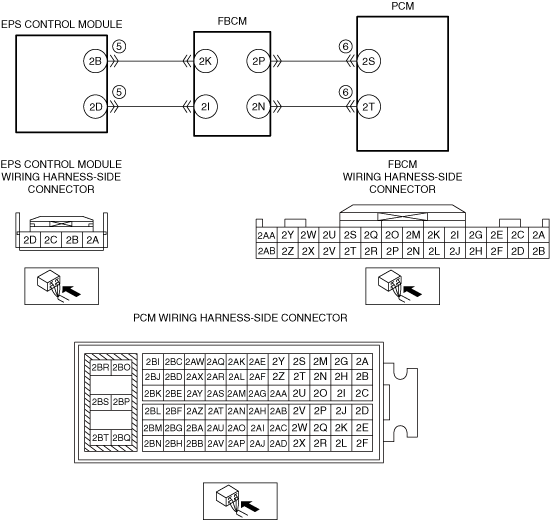 EPS CONTROL MODULE

FBCM

PCM

2B ⑤ 2K 2P ⑥ 2S

2D ⑤ 2I 2N ⑥ 2T

EPS CONTROL MODULE WIRING HARNESS-SIDE CONNECTOR

| 2D | 2C | 2B | 2A |
|---|---|---|---|

FBCM WIRING HARNESS-SIDE CONNECTOR

| 2AA | 2Y | 2W | 2U | 2S | 2Q | 2O | 2M | 2K | 2I | 2G | 2E | 2C | 2A |
|---|---|---|---|---|---|---|---|---|---|---|---|---|---|
| 2AB | 2Z | 2X | 2V | 2T | 2R | 2P | 2N | 2L | 2J | 2H | 2F | 2D | 2B |

PCM WIRING HARNESS-SIDE CONNECTOR

| 2BR | 2BO |
|---|---|
| 2BS | 2BP |
| 2BT | 2BQ |

| 2BI | 2BC | 2AW | 2AQ | 2AK | 2AE | 2Y | 2S | 2M | 2G | 2A |
|---|---|---|---|---|---|---|---|---|---|---|
| 2BJ | 2BD | 2AX | 2AR | 2AL | 2AF | 2Z | 2T | 2N | 2H | 2B |
| 2BK | 2BE | 2AY | 2AS | 2AM | 2AG | 2AA | 2U | 2O | 2I | 2C |
| 2BL | 2BF | 2AZ | 2AT | 2AN | 2AH | 2AB | 2V | 2P | 2J | 2D |
| 2BM | 2BG | 2BA | 2AU | 2AO | 2AI | 2AC | 2W | 2Q | 2K | 2E |
| 2BN | 2BH | 2BB | 2AV | 2AP | 2AJ | 2AD | 2X | 2R | 2L | 2F |