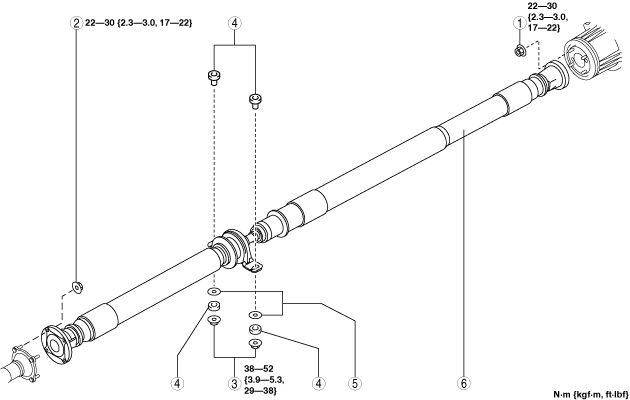 2 22—30 {2.3—3.0, 17—22}

4

22—30 {2.3—3.0, 17—22}

1

4

3 38—52 {3.9—5.3, 29—38}

4

5

6

N·m {kgf·m, ft·lbf}