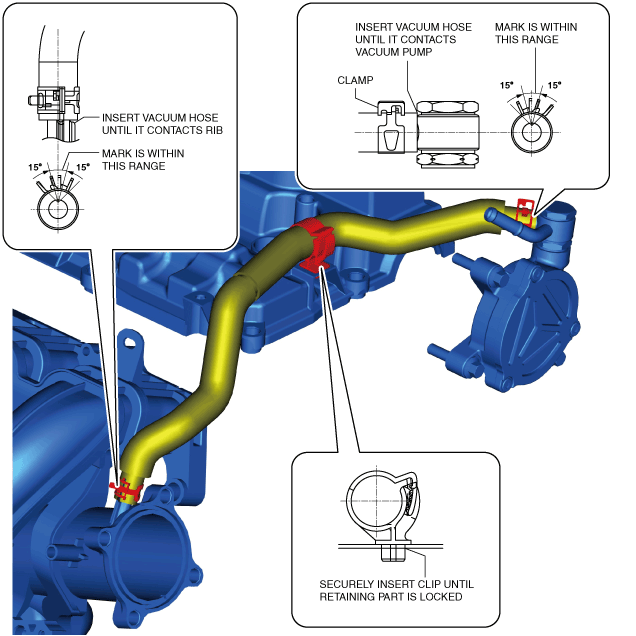 INSERT VACUUM HOSE UNTIL IT CONTACTS RIB

MARK IS WITHIN THIS RANGE

15°

15°

INSERT VACUUM HOSE UNTIL IT CONTACTS VACUUM PUMP

MARK IS WITHIN THIS RANGE

CLAMP

15°

15°

SECURELY INSERT CLIP UNTIL RETAINING PART IS LOCKED