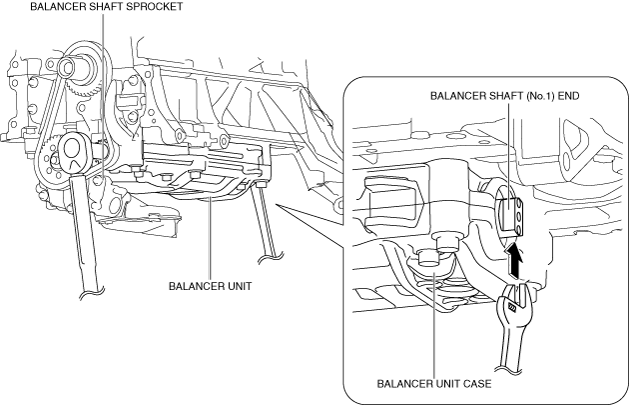 BALANCER SHAFT SPROCKET

BALANCER SHAFT (No.1) END

BALANCER UNIT

BALANCER UNIT CASE