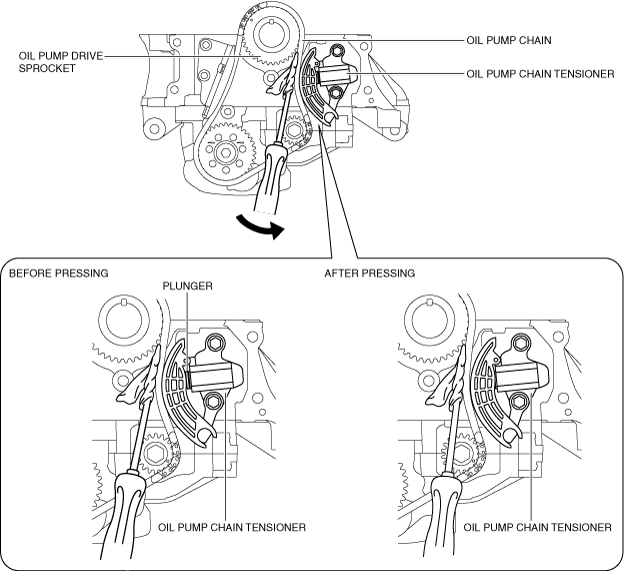 OIL PUMP DRIVE SPROCKET

OIL PUMP CHAIN

OIL PUMP CHAIN TENSIONER

BEFORE PRESSING

PLUNGER

OIL PUMP CHAIN TENSIONER

AFTER PRESSING

OIL PUMP CHAIN TENSIONER