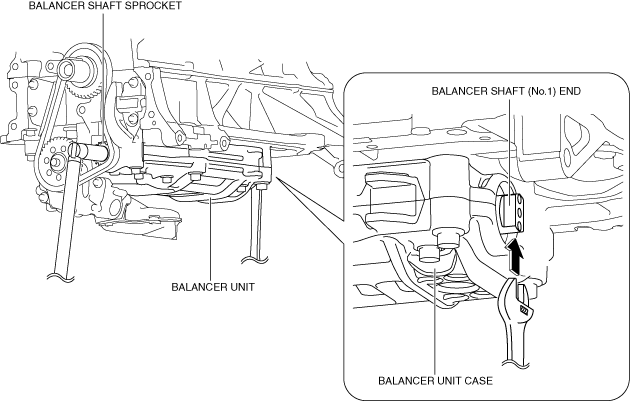 BALANCER SHAFT SPROCKET

BALANCER UNIT

BALANCER SHAFT (No.1) END

BALANCER UNIT CASE