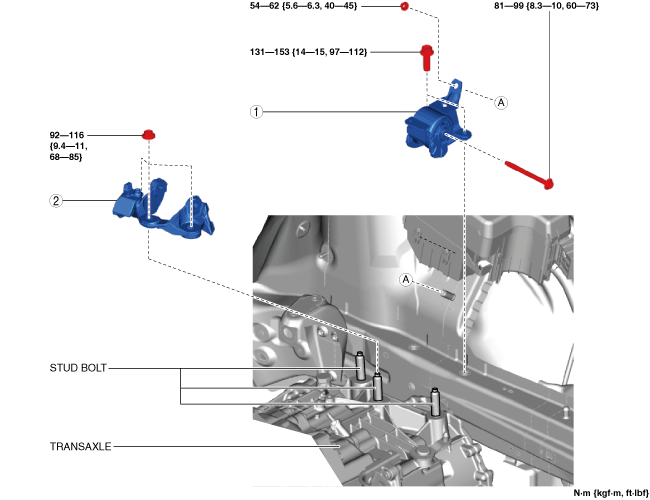 54—62 {5.6—6.3, 40—45}

81—99 {8.3—10, 60—73}

131—153 {14—15, 97—112}

A

1

92—116 {9.4—11, 68—85}

2

A

STUD BOLT

TRANSAXLE

N·m {kgf·m, ft·lbf}