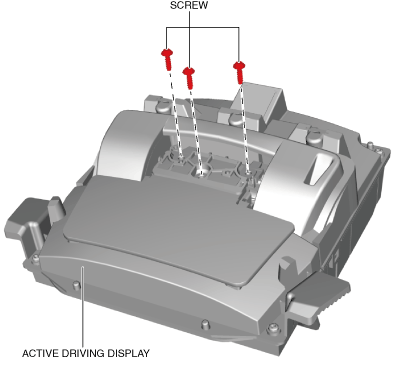 SCREW

ACTIVE DRIVING DISPLAY