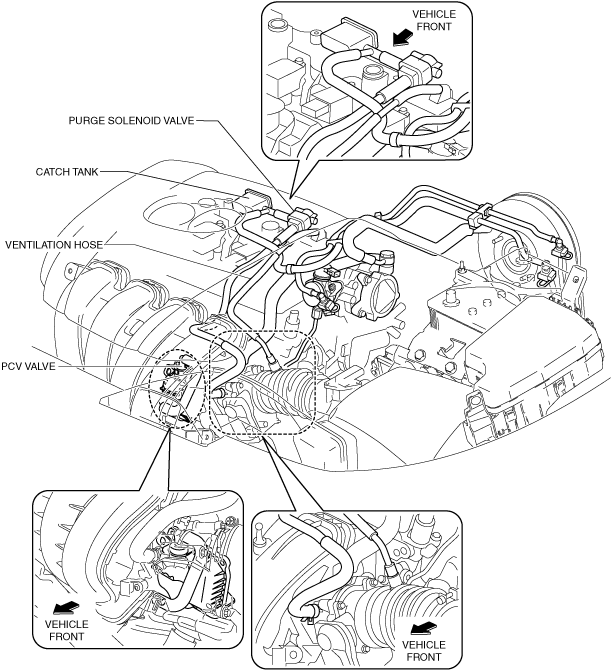 VEHICLE FRONT

PURGE SOLENOID VALVE

CATCH TANK

VENTILATION HOSE

PCV VALVE

VEHICLE FRONT

VEHICLE FRONT