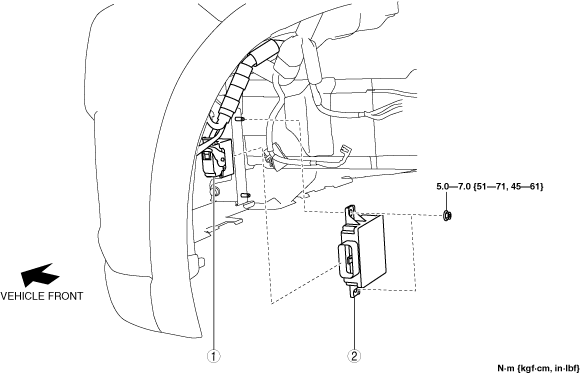 5.0—7.0 {51—71, 45—61}

VEHICLE FRONT

1

2

N·m {kgf·cm, in·lbf}