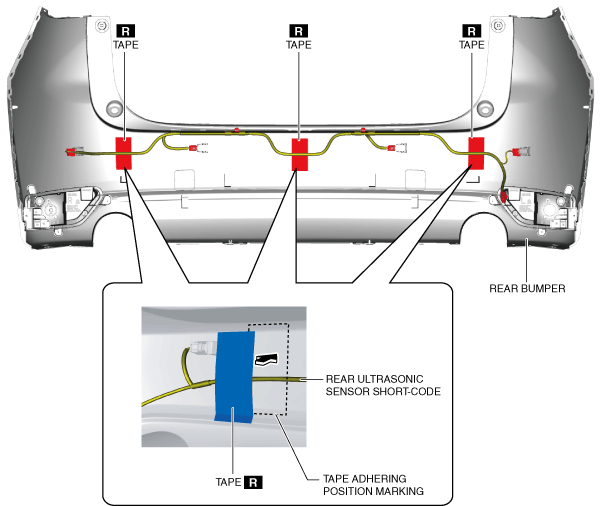 R
TAPE

R
TAPE

R
TAPE

REAR BUMPER

REAR ULTRASONIC SENSOR SHORT-CODE

TAPE R

TAPE ADHERING POSITION MARKING