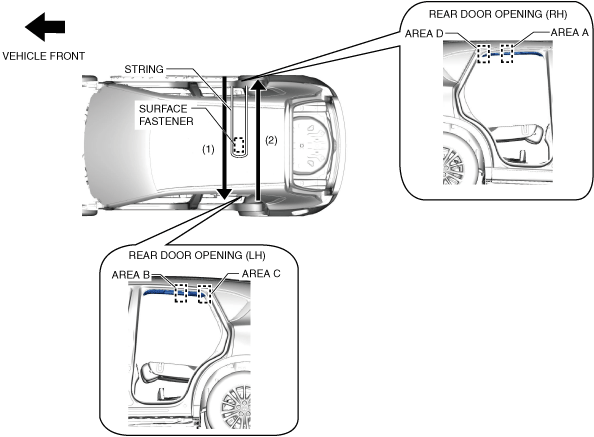 VEHICLE FRONT

STRING

SURFACE FASTENER

(1)

(2)

REAR DOOR OPENING (RH)

AREA D

AREA A

REAR DOOR OPENING (LH)

AREA B

AREA C