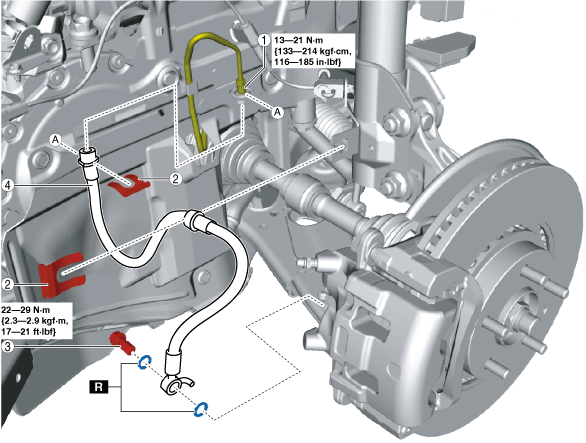 1

13—21 N·m
{133—214 kgf·cm,
116—185 in·lbf}

A

A

2

4

2

22—29 N·m
{2.3—2.9 kgf·m,
17—21 ft·lbf}

3

R