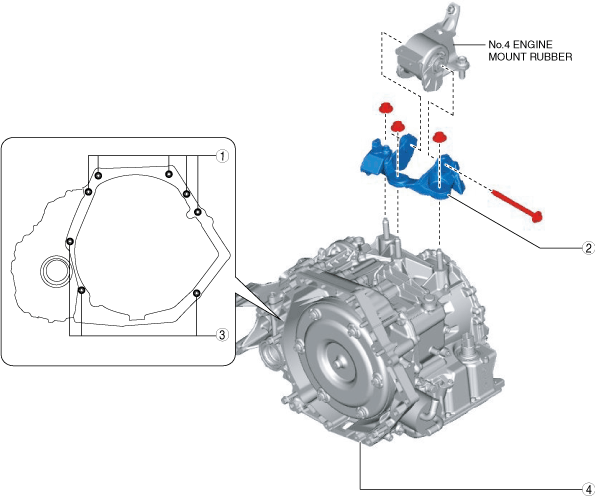 No.4 ENGINE MOUNT RUBBER

1

2

3

4