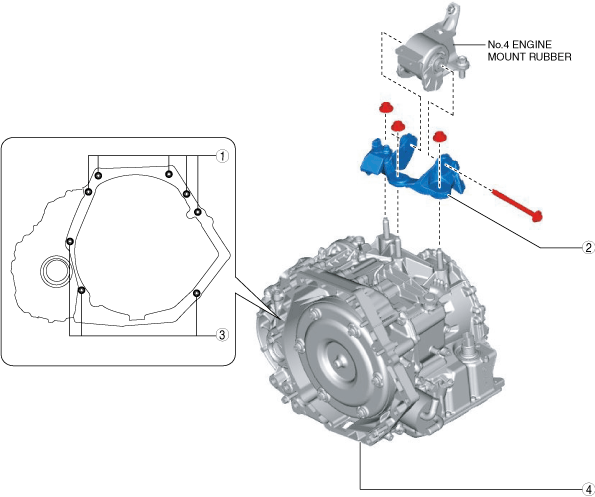 No.4 ENGINE MOUNT RUBBER

1

2

3

4