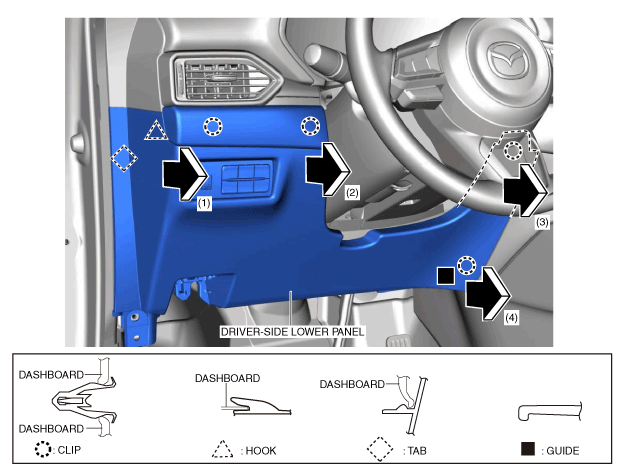 (1)

(2)

(3)

(4)

DRIVER-SIDE LOWER PANEL

DASHBOARD

DASHBOARD

: CLIP

DASHBOARD

: HOOK

DASHBOARD

: TAB

: GUIDE