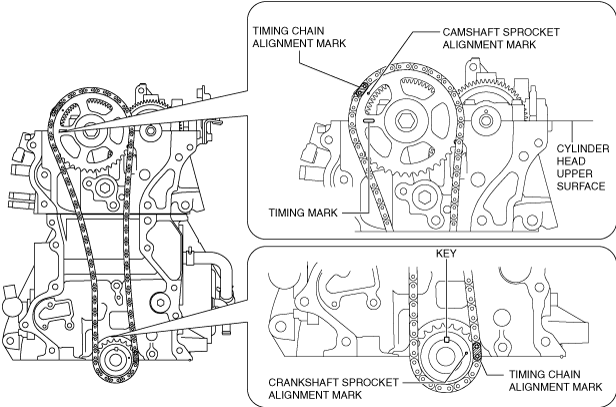 TIMING CHAIN ALIGNMENT MARK

CAMSHAFT SPROCKET ALIGNMENT MARK

CYLINDER HEAD UPPER SURFACE

TIMING MARK

KEY

CRANKSHAFT SPROCKET ALIGNMENT MARK

TIMING CHAIN ALIGNMENT MARK