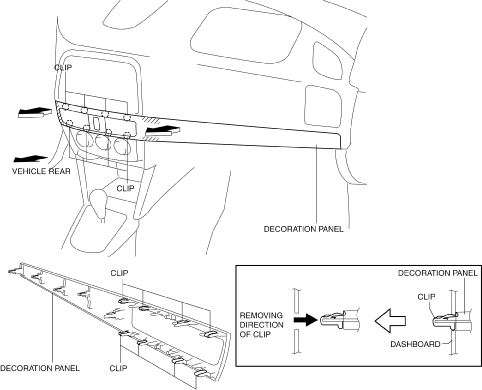 CLIP

VEHICLE REAR

CLIP

DECORATION PANEL

CLIP

DECORATION PANEL

CLIP

DECORATION PANEL

CLIP

REMOVING DIRECTION OF CLIP

DASHBOARD