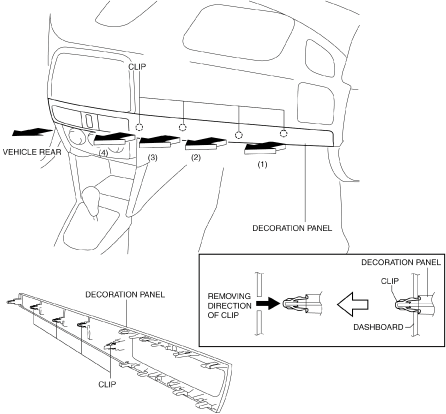 CLIP

VEHICLE REAR

(4)

(3)

(2)

(1)

DECORATION PANEL

DECORATION PANEL

CLIP

REMOVING DIRECTION OF CLIP

DASHBOARD

DECORATION PANEL

CLIP