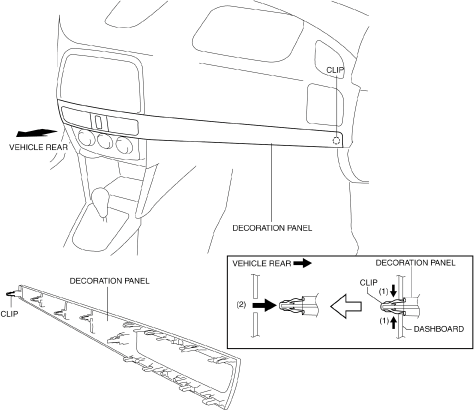 CLIP

VEHICLE REAR

DECORATION PANEL

DECORATION PANEL

CLIP

VEHICLE REAR

DECORATION PANEL

CLIP

(1)

(2)

(1)

DASHBOARD