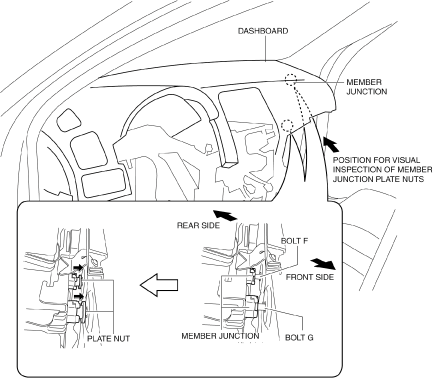 DASHBOARD

MEMBER JUNCTION

POSITION FOR VISUAL INSPECTION OF MEMBER JUNCTION PLATE NUTS

REAR SIDE

BOLT F

FRONT SIDE

PLATE NUT

MEMBER JUNCTION

BOLT G