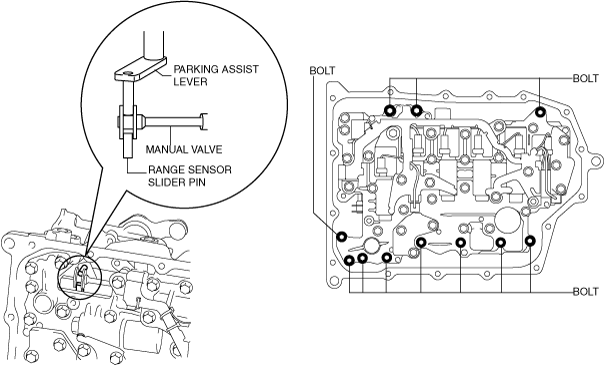 PARKING ASSIST LEVER

MANUAL VALVE

RANGE SENSOR SLIDER PIN

BOLT

BOLT

BOLT