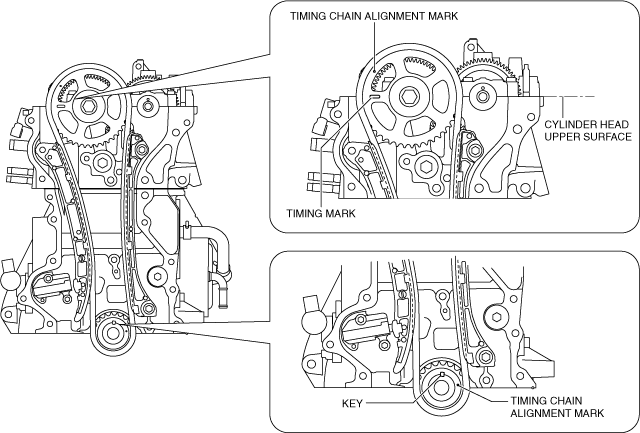 TIMING CHAIN ALIGNMENT MARK

CYLINDER HEAD UPPER SURFACE

TIMING MARK

KEY

TIMING CHAIN ALIGNMENT MARK