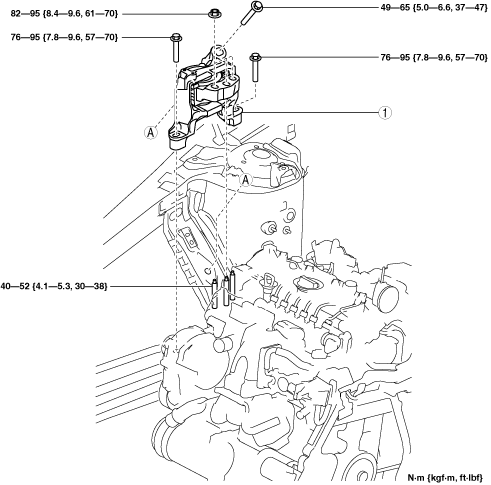 82—95 {8.4—9.6, 61—70}

49—65 {5.0—6.6, 37—47}

76—95 {7.8—9.6, 57—70}

76—95 {7.8—9.6, 57—70}

1

A

A

40—52 {4.1—5.3, 30—38}

N·m {kgf·m, ft·lbf}