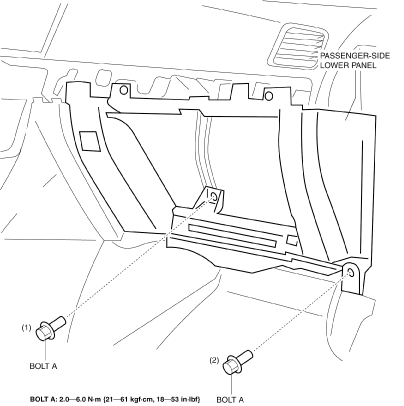 PASSENGER-SIDE LOWER PANEL

(1)

BOLT A

(2)

BOLT A

BOLT A: 2.0—6.0 N·m {21—61 kgf·cm, 18—53 in·lbf}