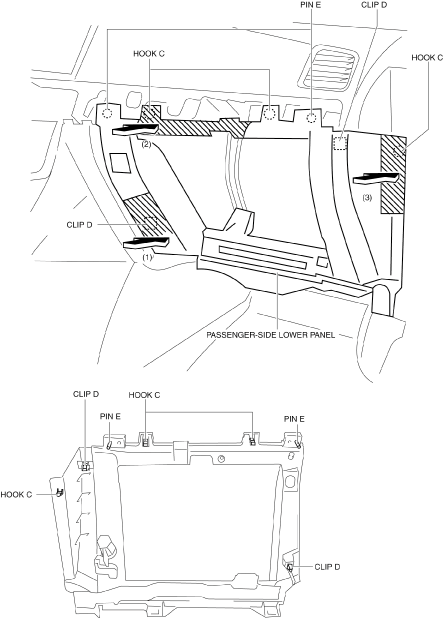 PIN E
CLIP D
HOOK C
HOOK C
(2)
(3)
CLIP D
(1)
PASSENGER-SIDE LOWER PANEL

CLIP D
HOOK C
PIN E
PIN E
HOOK C
CLIP D