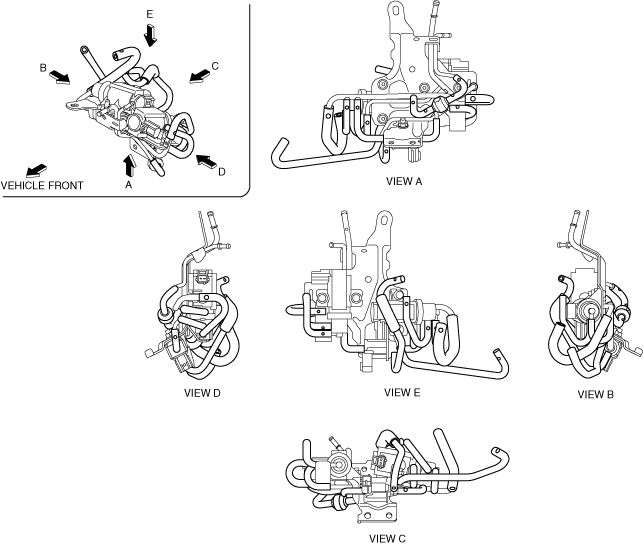 E

B

C

D

A

VEHICLE FRONT

VIEW A

VIEW D

VIEW E

VIEW B

VIEW C