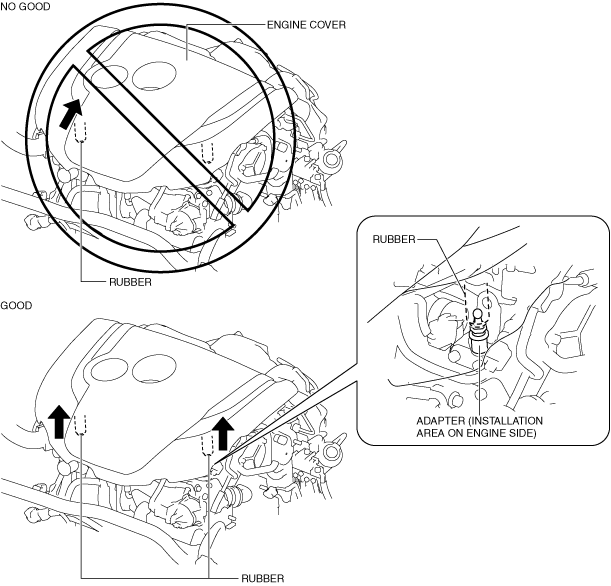 NO GOOD

ENGINE COVER

RUBBER

GOOD

RUBBER

ADAPTER (INSTALLATION AREA ON ENGINE SIDE)

RUBBER