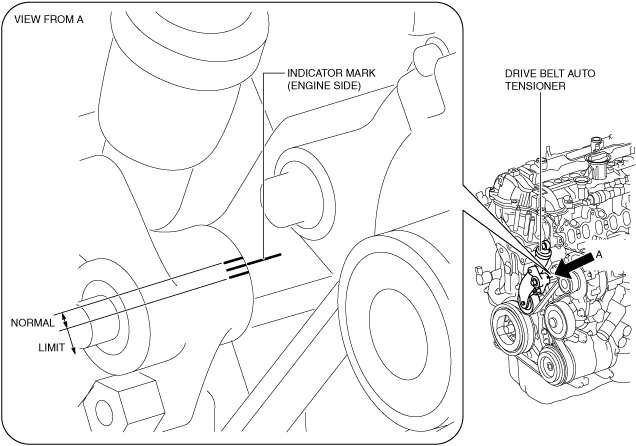 VIEW FROM A

INDICATOR MARK (ENGINE SIDE)

DRIVE BELT AUTO TENSIONER

A

NORMAL

LIMIT