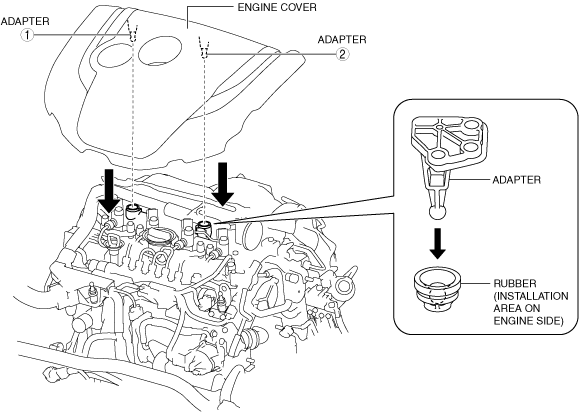 ADAPTER
1
ENGINE COVER
ADAPTER
2
ADAPTER
RUBBER (INSTALLATION AREA ON ENGINE SIDE)