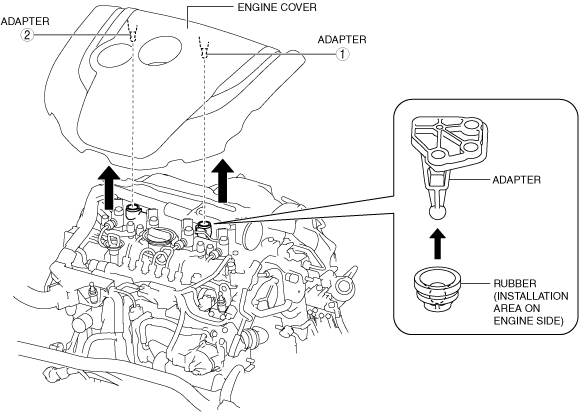 ADAPTER
2

ENGINE COVER

ADAPTER
1

ADAPTER

RUBBER (INSTALLATION AREA ON ENGINE SIDE)