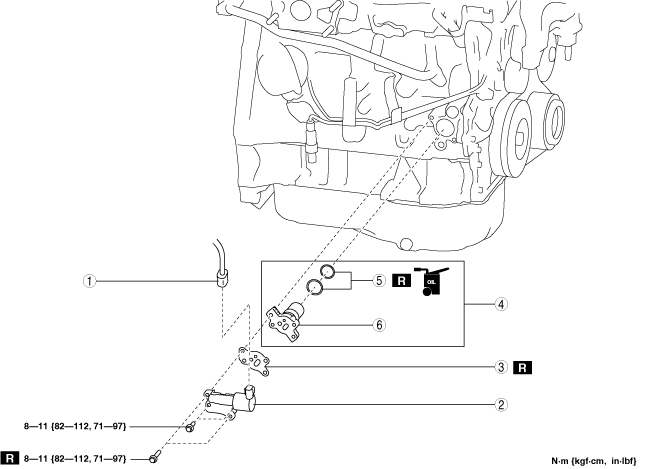 ①
⑤ R OIL
④
⑥
③ R
②
8—11 {82—112, 71—97}
R 8—11 {82—112, 71—97}
N·m {kgf·cm, in·lbf}